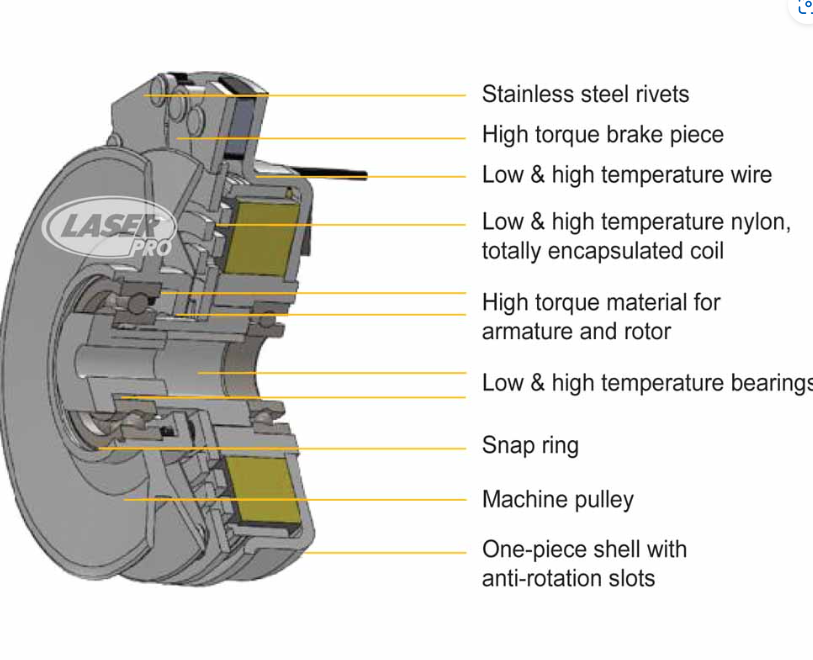 LASER PRO

Stainless steel rivets

High torque brake piece

Low & high temperature wire

Low & high temperature nylon, totally encapsulated coil

High torque material for armature and rotor

Low & high temperature bearings

Snap ring

Machine pulley

One-piece shell with anti-rotation slots