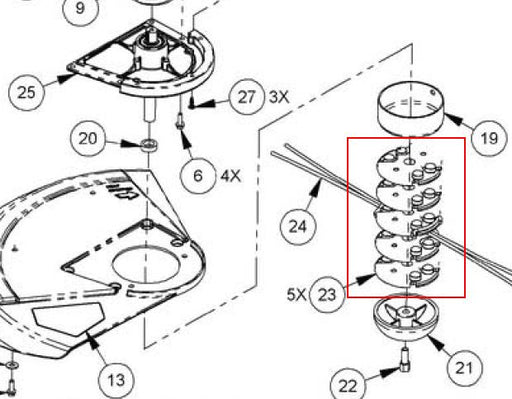 9
25
27 3X
20
6 4X
19
24
5X 23
13
21
22